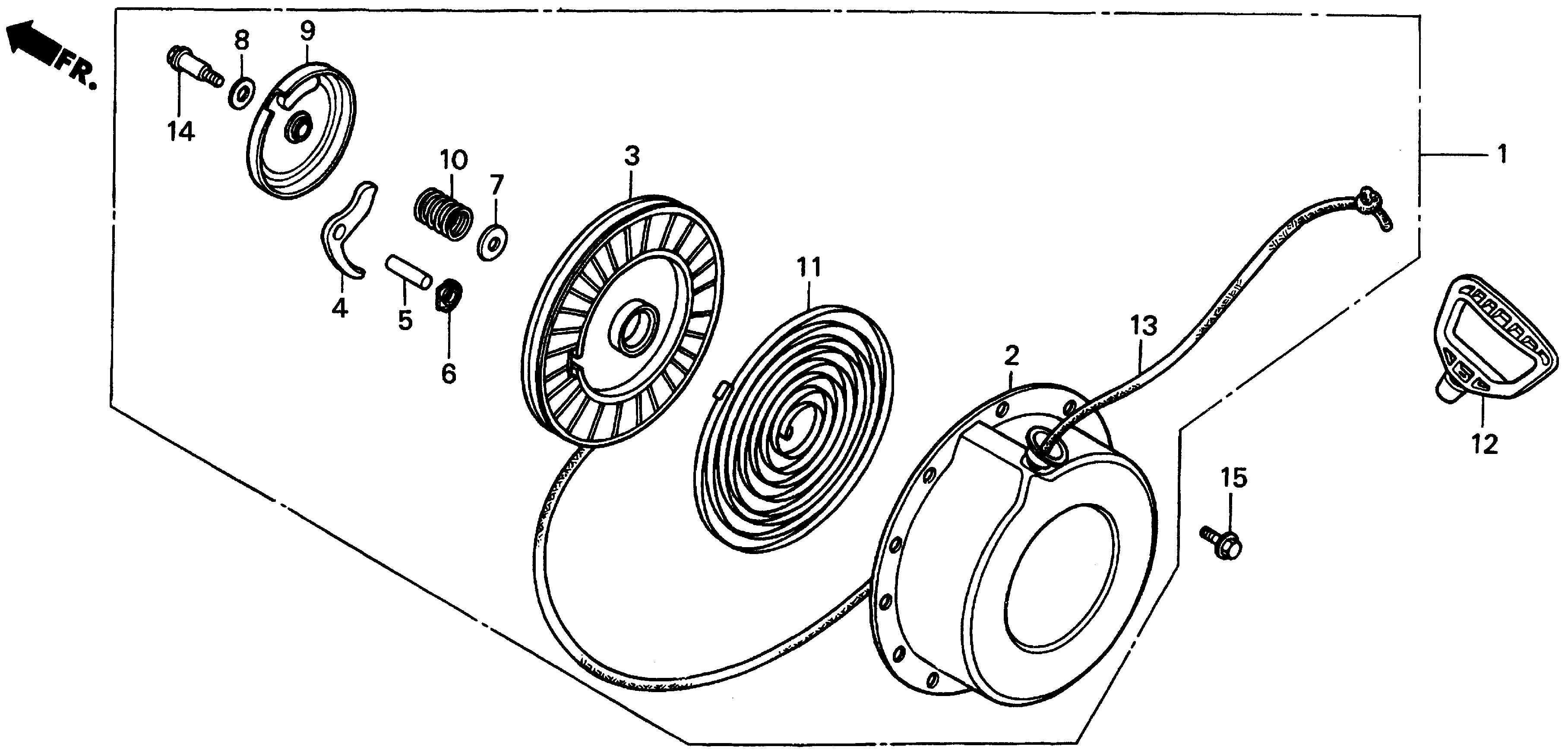 FR.

8
9
14
10
7
3
1
4
5
6
11
13
2
12
15